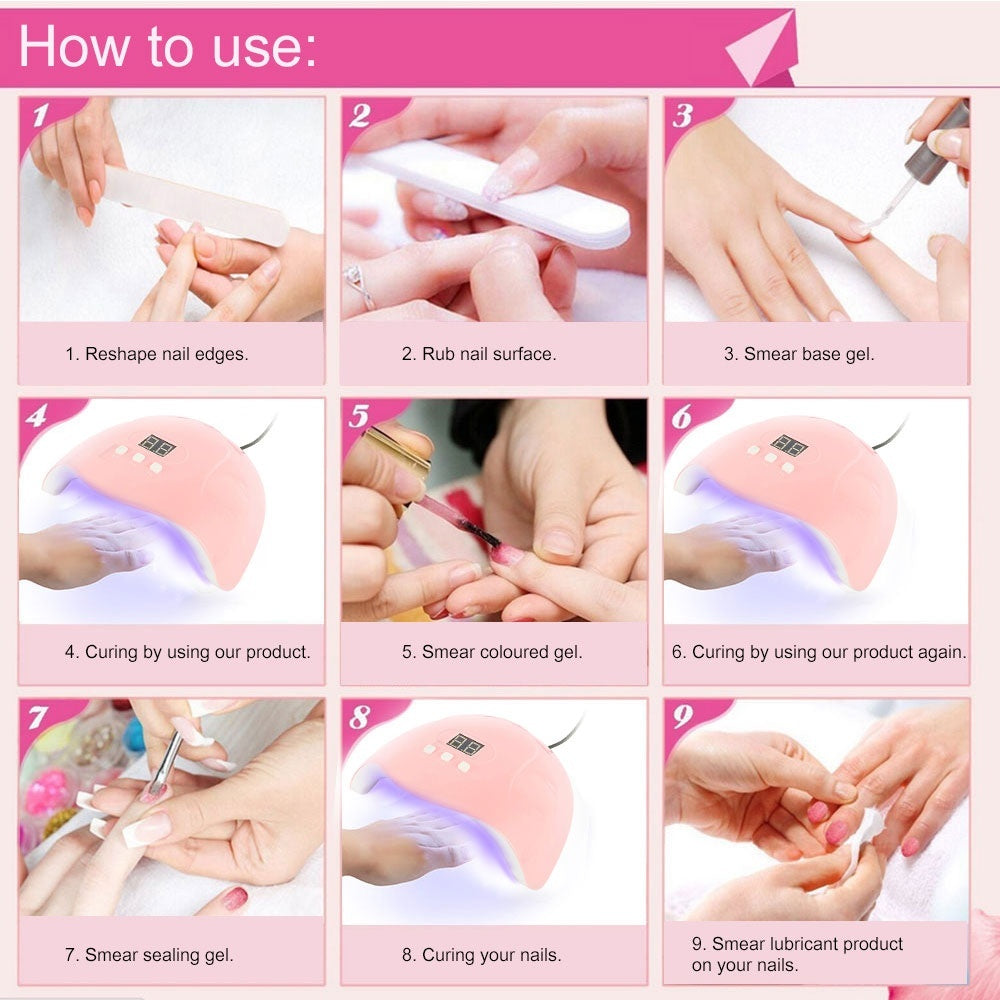 How to use:

1

1. Reshape nail edges.

2

2. Rub nail surface.

3

3. Smear base gel.

4

4. Curing by using our product.

5

5. Smear coloured gel.

6

6. Curing by using our product again.

7

7. Smear sealing gel.

8

8. Curing your nails.

9

9. Smear lubricant product on your nails.