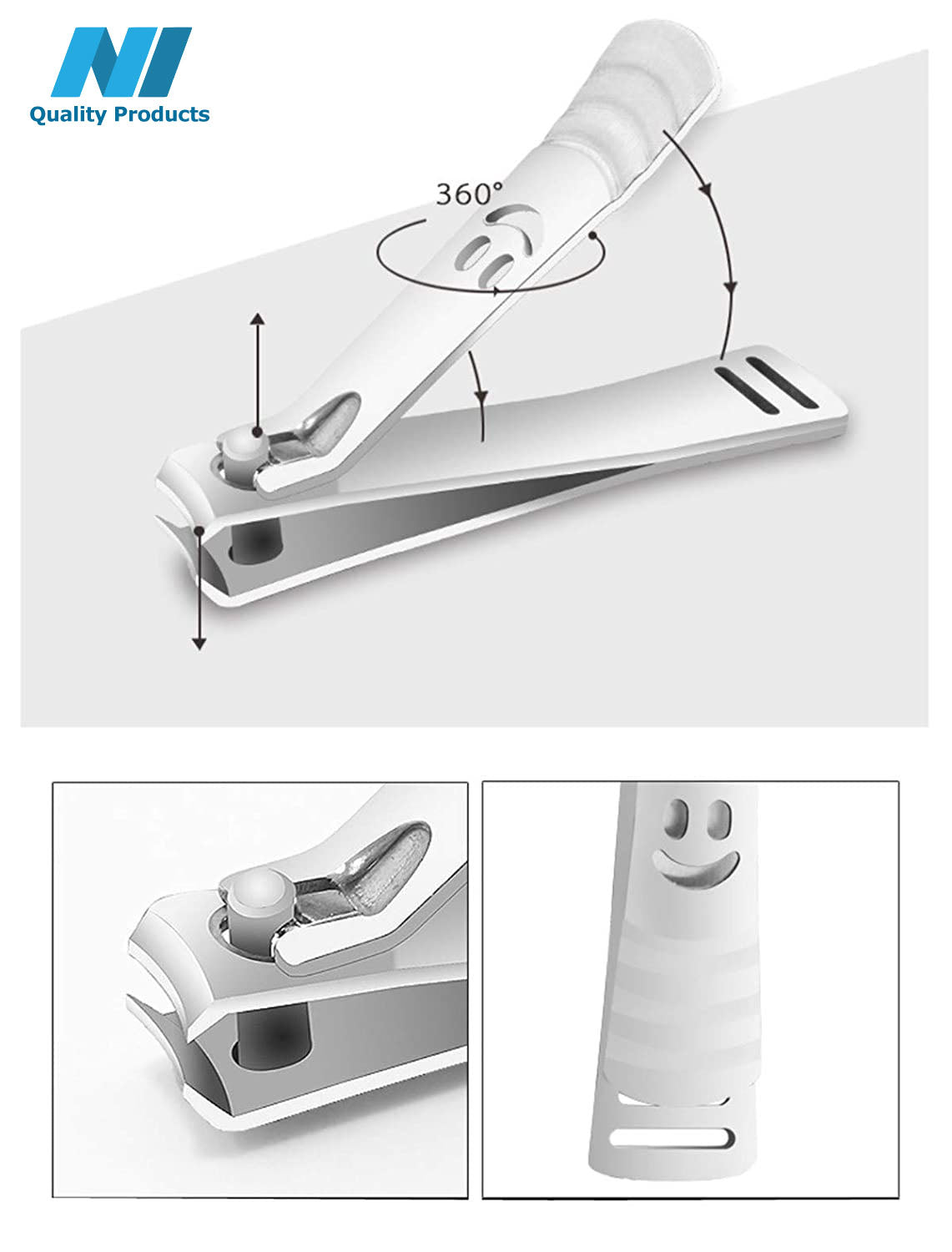 NI
Quality Products

360°