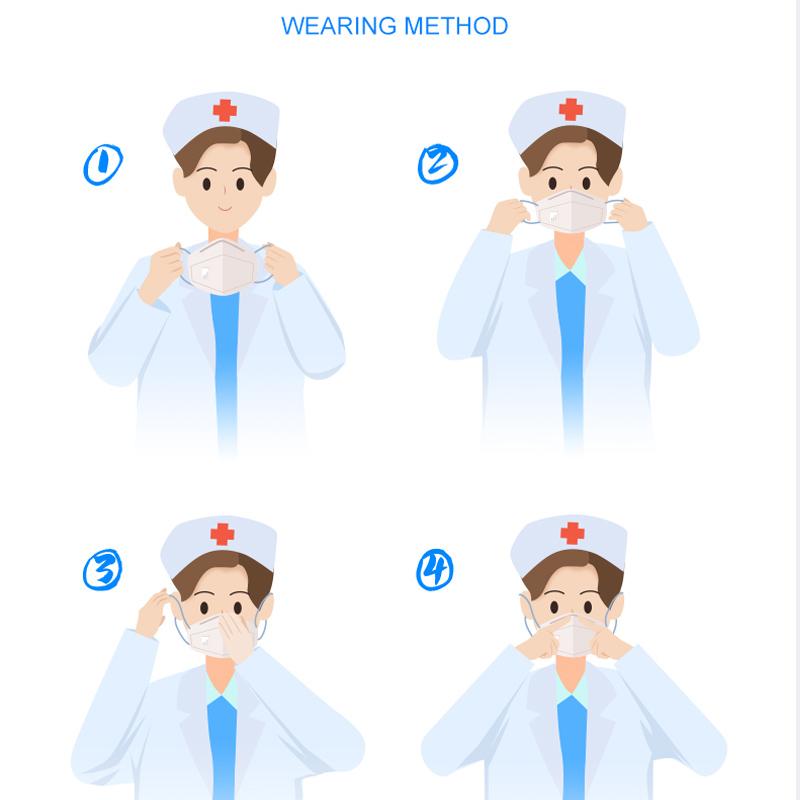 WEARING METHOD

①

②

③

④