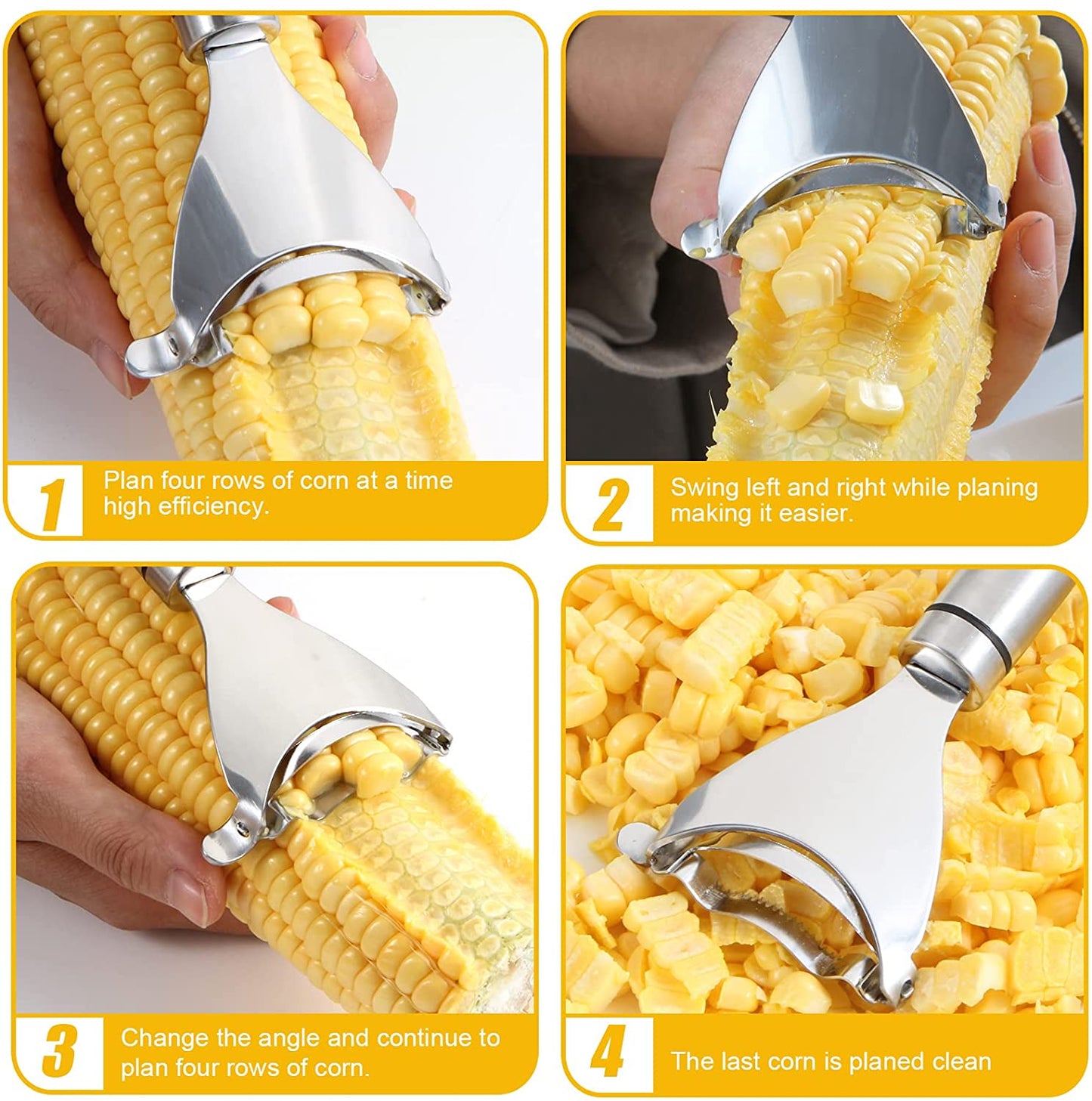 1
Plan four rows of corn at a time high efficiency.

2
Swing left and right while planing making it easier.

3
Change the angle and continue to plan four rows of corn.

4
The last corn is planed clean